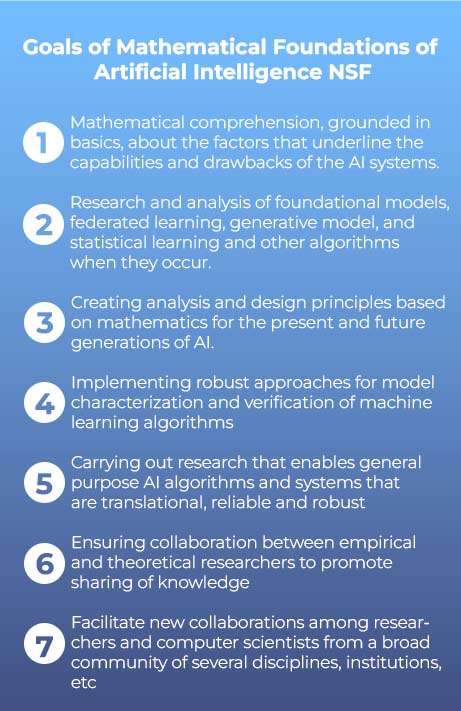 Goals of Mathematical Foundations of Artificial Intelligence NSF

1 Mathematical comprehension, grounded in basics, about the factors that underline the capabilities and drawbacks of the AI systems.

2 Research and analysis of foundational models, federated learning, generative model, and statistical learning and other algorithms when they occur.

3 Creating analysis and design principles based on mathematics for the present and future generations of AI.

4 Implementing robust approaches for model characterization and verification of machine learning algorithms

5 Carrying out research that enables general purpose AI algorithms and systems that are translational, reliable and robust

6 Ensuring collaboration between empirical and theoretical researchers to promote sharing of knowledge

7 Facilitate new collaborations among researchers and computer scientists from a broad community of several disciplines, institutions, etc