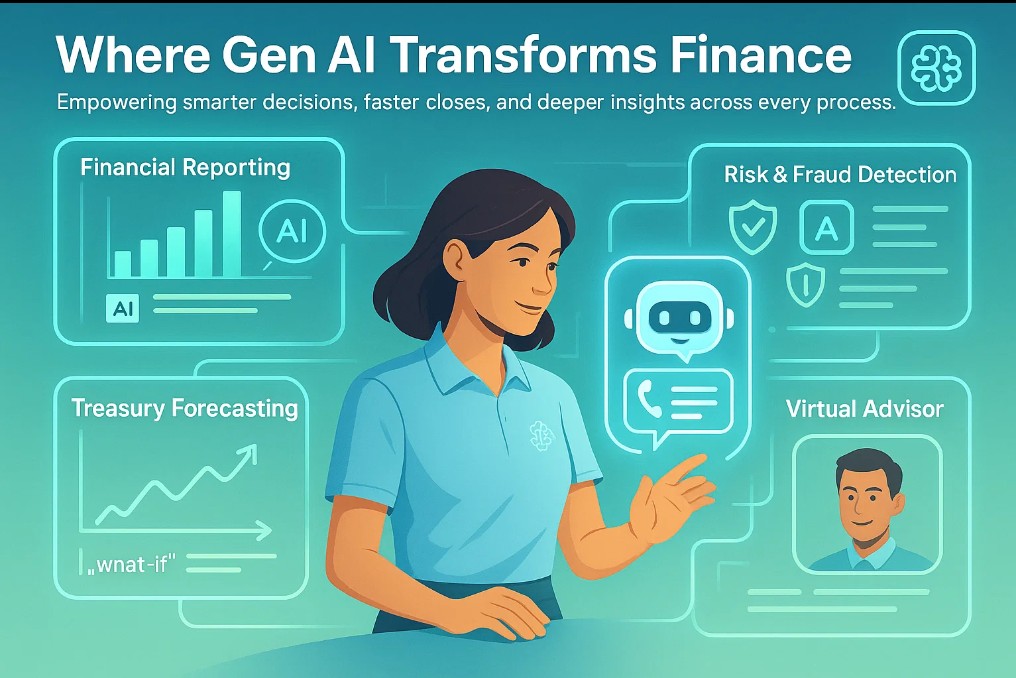 Where Gen AI Transforms Finance

Empowering smarter decisions, faster closes, and deeper insights across every process.

Financial Reporting

AI

AI

Risk & Fraud Detection

A

Treasury Forecasting

„wnat-if"

Virtual Advisor