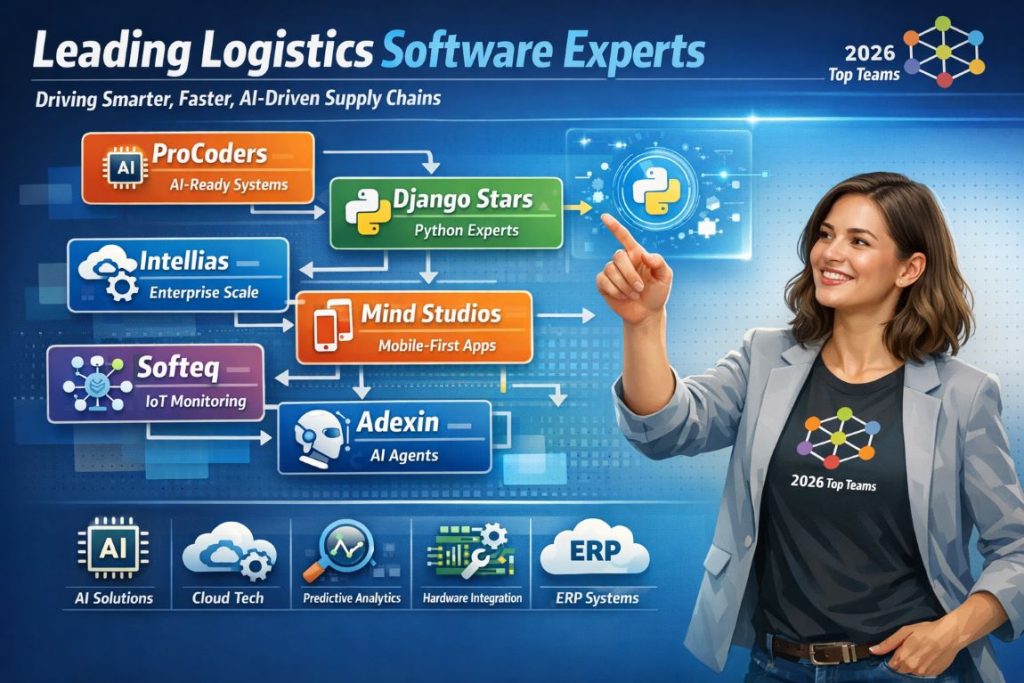 Leading Logistics Software Experts

2026 Top Teams

Driving Smarter, Faster, AI-Driven Supply Chains

AI ProCoders
AI-Ready Systems

Django Stars
Python Experts

Intellias
Enterprise Scale

Mind Studios
Mobile-First Apps

Softeq
IoT Monitoring

Adexin
AI Agents

AI
AI Solutions

Cloud Tech

Predictive Analytics

Hardware Integration

ERP
ERP Systems

2026 Top Teams