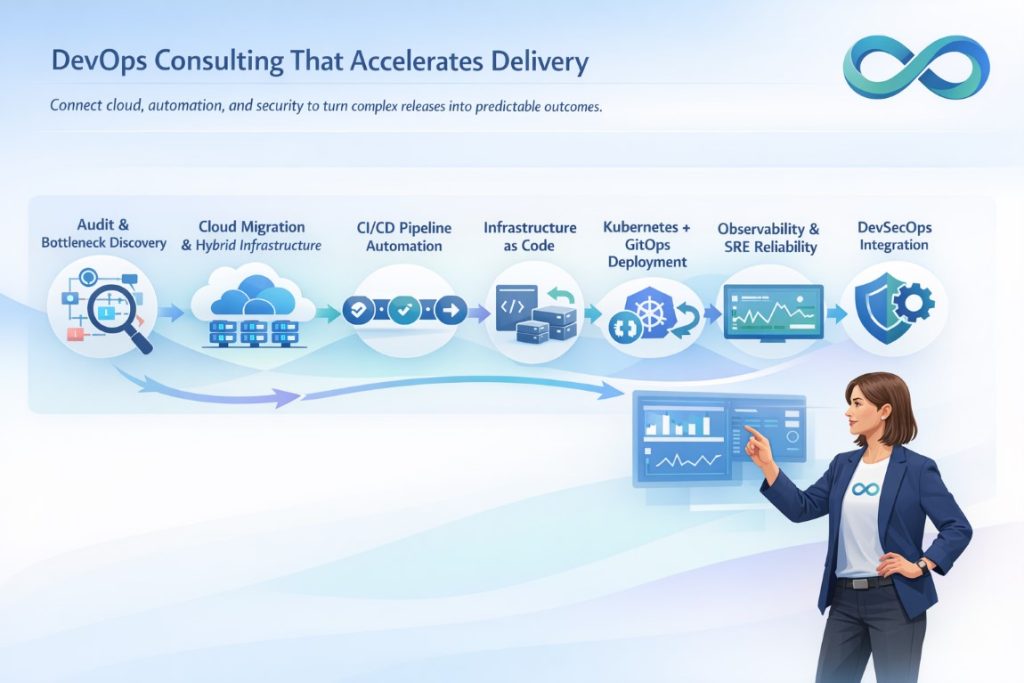 DevOps Consulting That Accelerates Delivery

Connect cloud, automation, and security to turn complex releases into predictable outcomes.

Audit & Bottleneck Discovery

Cloud Migration & Hybrid Infrastructure

CI/CD Pipeline Automation

Infrastructure as Code

Kubernetes + GitOps Deployment

Observability & SRE Reliability

DevSecOps Integration