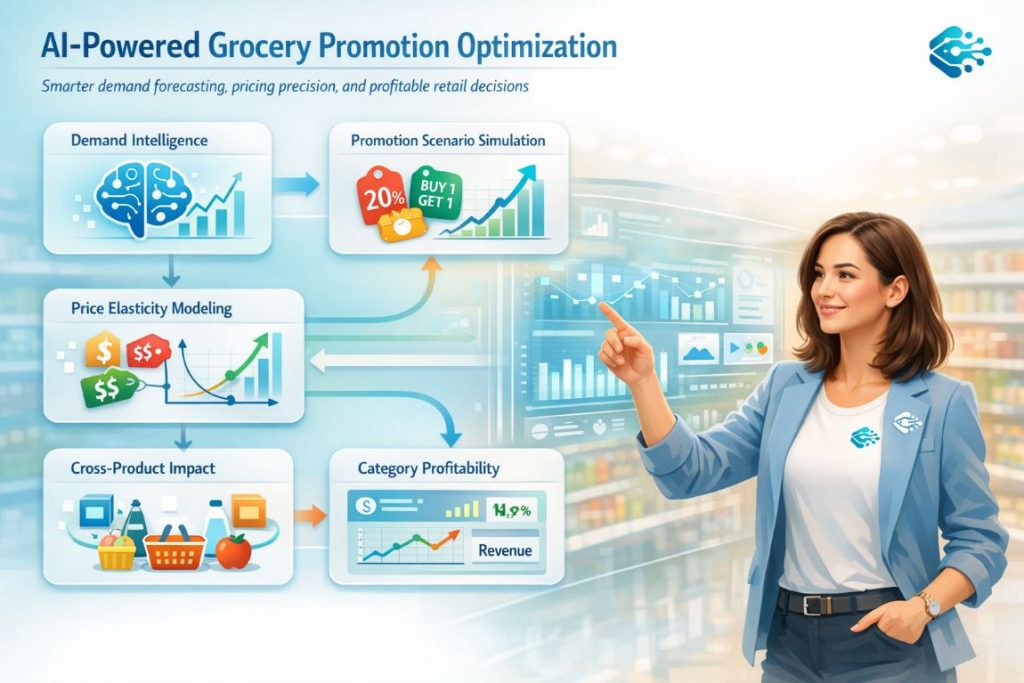 AI-Powered Grocery Promotion Optimization

Smarter demand forecasting, pricing precision, and profitable retail decisions

Demand Intelligence

Promotion Scenario Simulation

20%

BUY 1 GET 1

Price Elasticity Modeling

$

$$

$$

Cross-Product Impact

Category Profitability

$

14,9%

Revenue